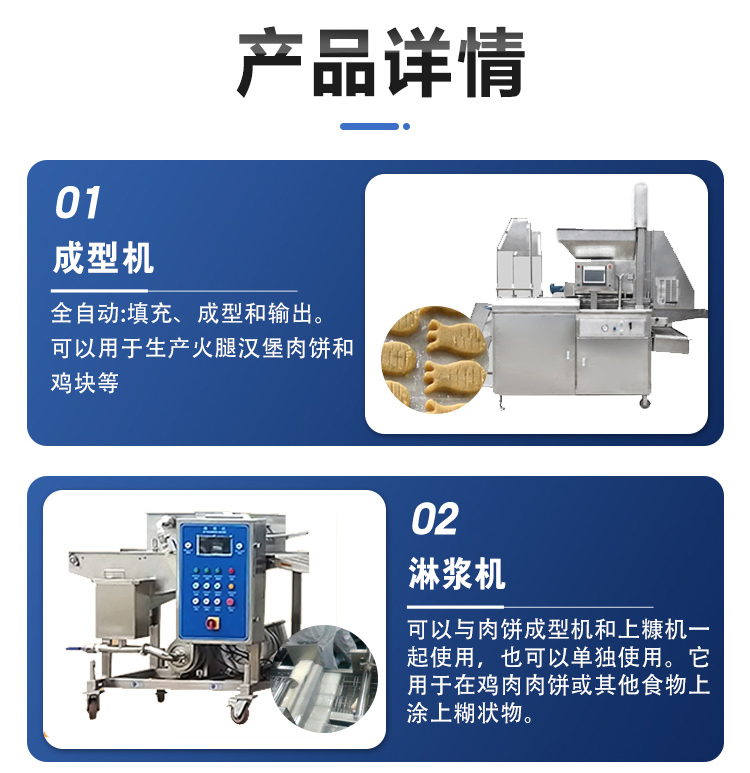 产品详情

01
成型机

全自动:填充、成型和输出。可以用于生产火腿汉堡肉饼和鸡块等

02
淋浆机

可以与肉饼成型机和上糠机一起使用，也可以单独使用。它用于在鸡肉肉饼或其他食物上涂上糊状物。